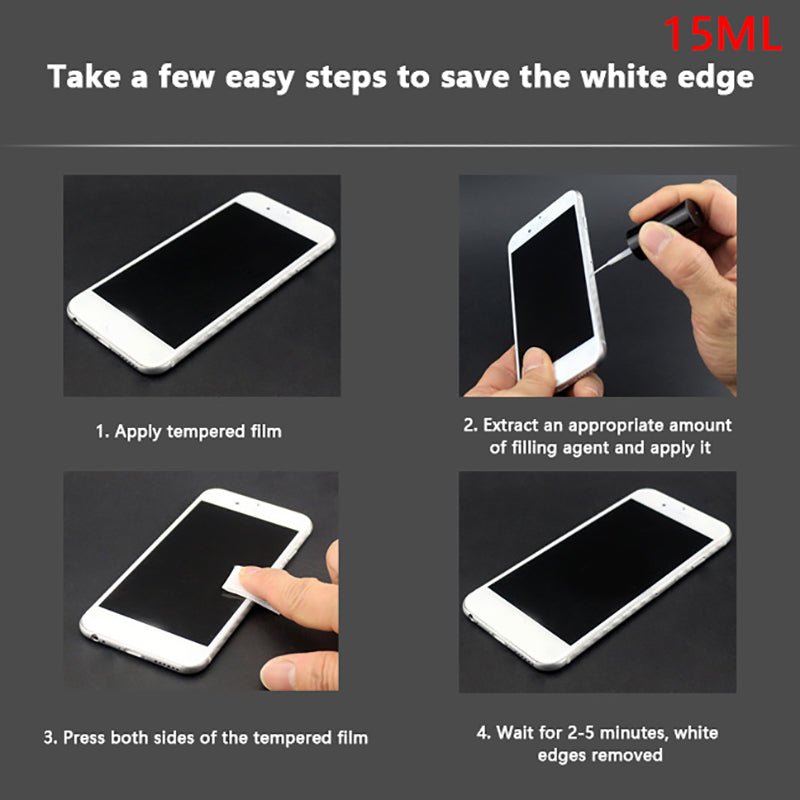 15ML

Take a few easy steps to save the white edge

1. Apply tempered film

2. Extract an appropriate amount of filling agent and apply it

3. Press both sides of the tempered film

4. Wait for 2-5 minutes, white edges removed